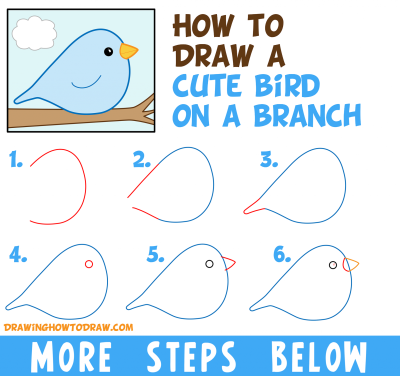 HOW TO DRAW A CUTE BIRD ON A BRANCH

1.

2.

3.

4.

5.

6.

DRAWINGHOWTODRAW.COM

MORE STEPS BELOW