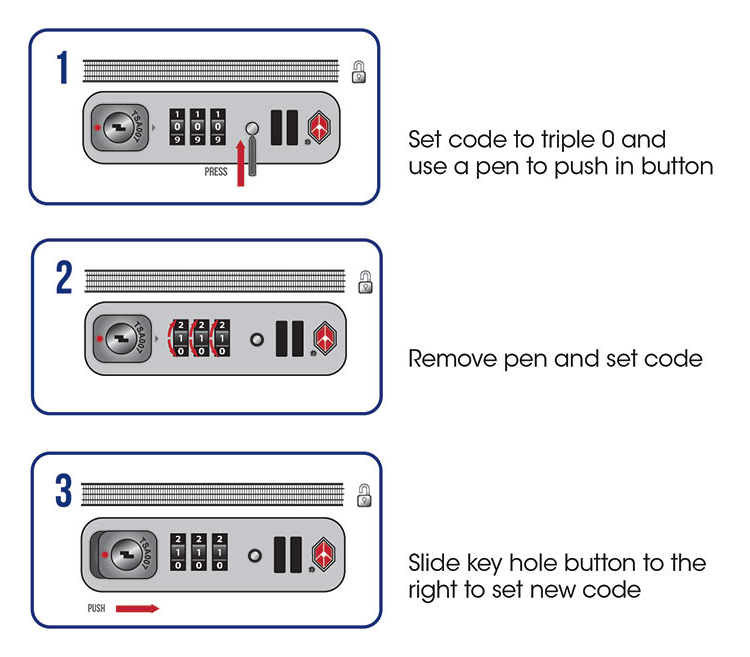 1

TSA007

1 1 1
0 0 0
9 9 9

PRESS

Set code to triple 0 and use a pen to push in button

2

TSA007

2 2 2
1 1 1
0 0 0

Remove pen and set code

3

TSA007

2 2 2
1 1 1
0 0 0

PUSH

Slide key hole button to the right to set new code