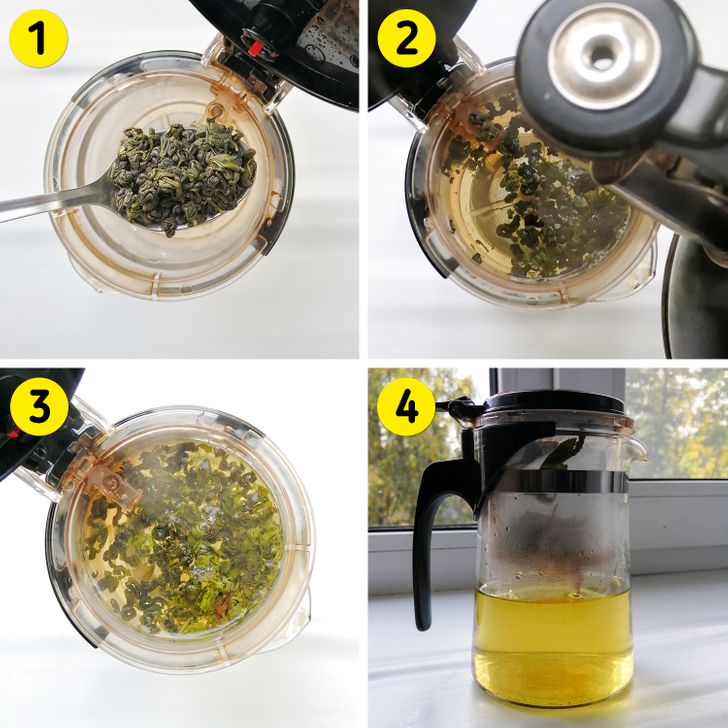 1

2

3

4