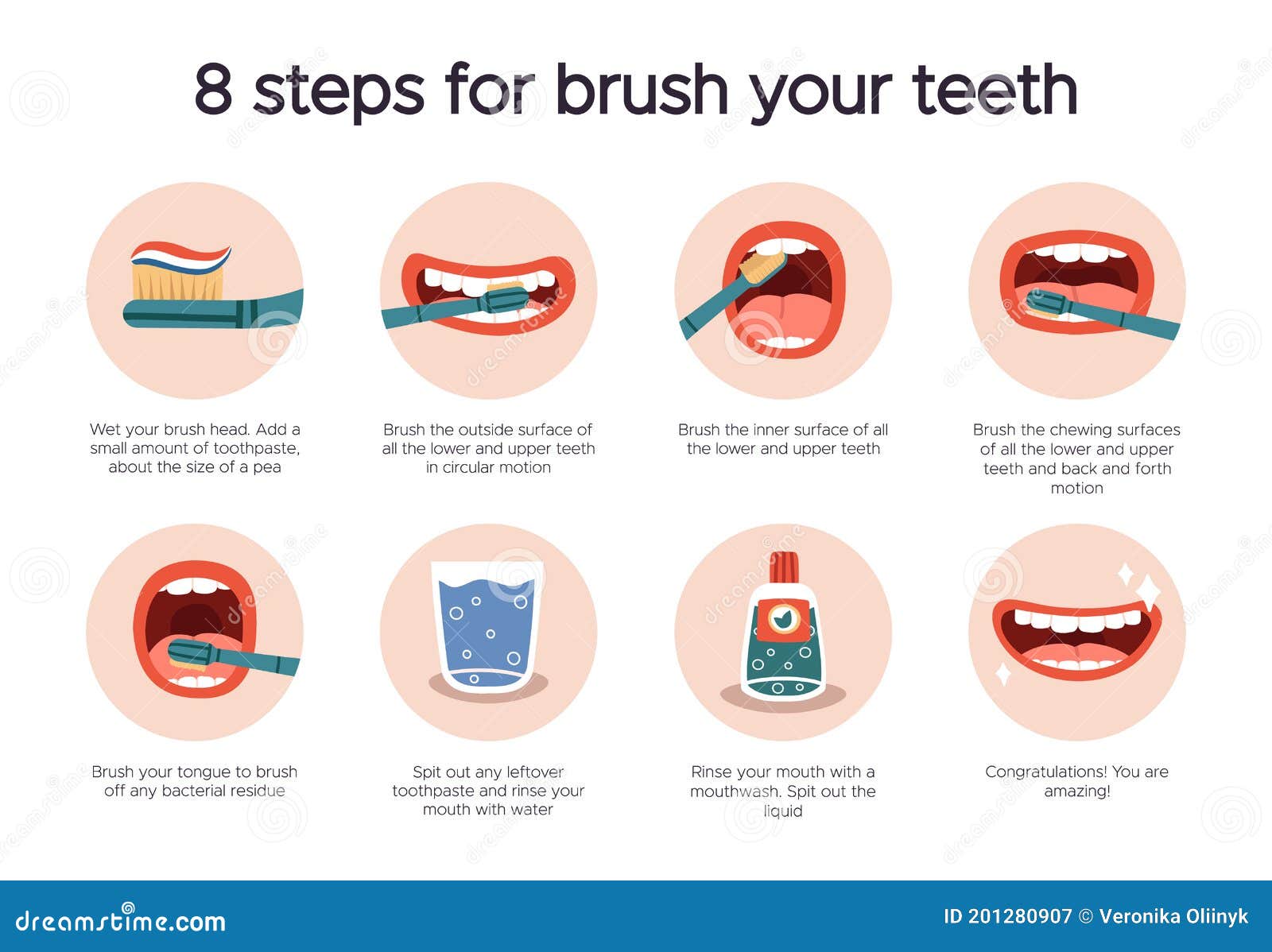 8 steps for brush your teeth

Wet your brush head. Add a small amount of toothpaste, about the size of a pea

Brush the outside surface of all the lower and upper teeth in circular motion

Brush the inner surface of all the lower and upper teeth

Brush the chewing surfaces of all the lower and upper teeth and back and forth motion

Brush your tongue to brush off any bacterial residue

Spit out any leftover toothpaste and rinse your mouth with water

Rinse your mouth with a mouthwash. Spit out the liquid

Congratulations! You are amazing!

dreamstime.com

ID 201280907 © Veronika Oliinyk