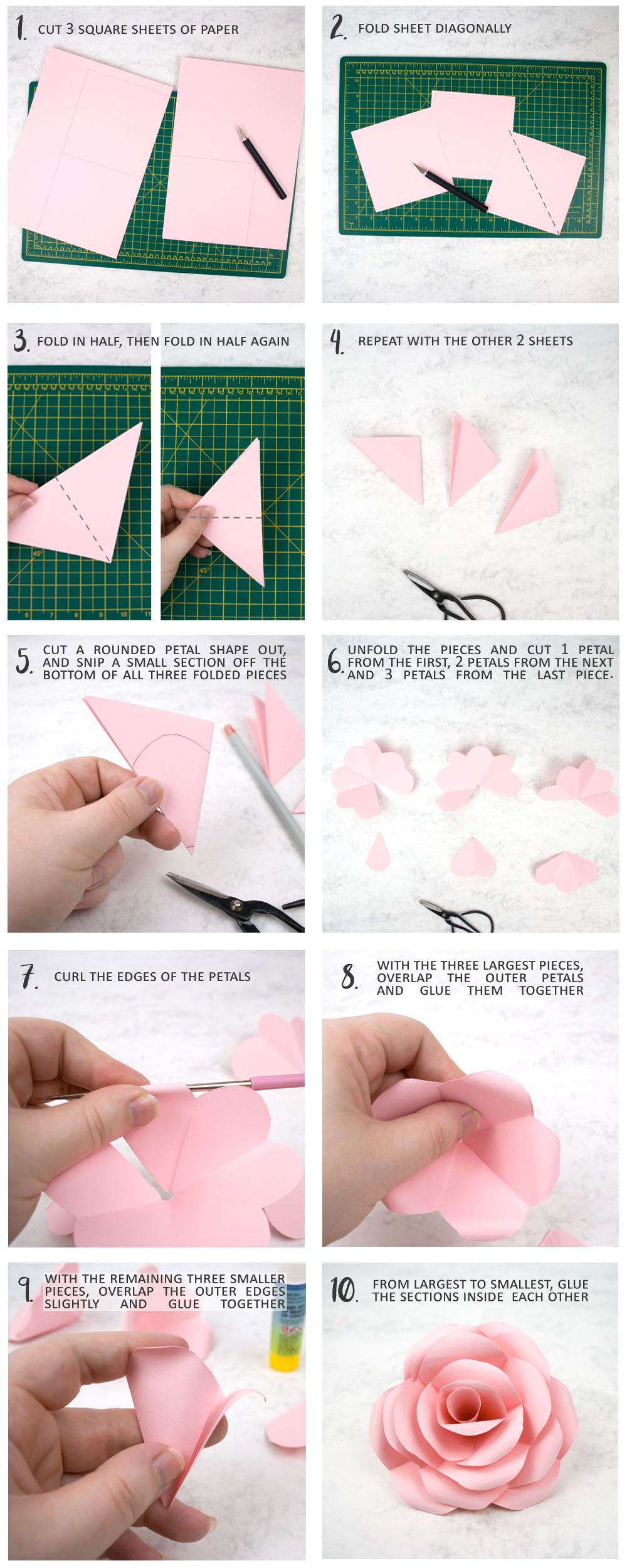 1. CUT 3 SQUARE SHEETS OF PAPER

2. FOLD SHEET DIAGONALLY

3. FOLD IN HALF, THEN FOLD IN HALF AGAIN

4. REPEAT WITH THE OTHER 2 SHEETS

5. CUT A ROUNDED PETAL SHAPE OUT, AND SNIP A SMALL SECTION OFF THE BOTTOM OF ALL THREE FOLDED PIECES

6. UNFOLD THE PIECES AND CUT 1 PETAL FROM THE FIRST, 2 PETALS FROM THE NEXT AND 3 PETALS FROM THE LAST PIECE.

7. CURL THE EDGES OF THE PETALS

8. WITH THE THREE LARGEST PIECES, OVERLAP THE OUTER PETALS AND GLUE THEM TOGETHER

9. WITH THE REMAINING THREE SMALLER PIECES, OVERLAP THE OUTER EDGES SLIGHTLY AND GLUE TOGETHER

10. FROM LARGEST TO SMALLEST, GLUE THE SECTIONS INSIDE EACH OTHER