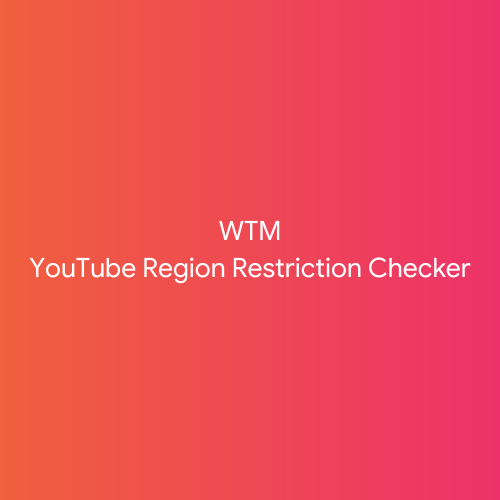 WTM
YouTube Region Restriction Checker