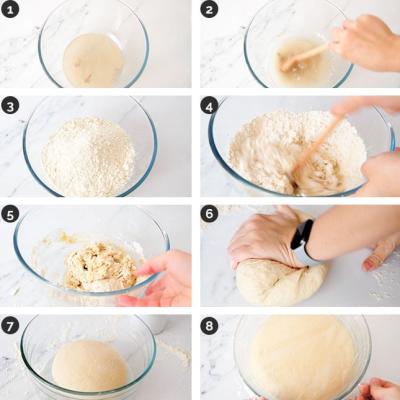 1
2
3
4
5
6
7
8