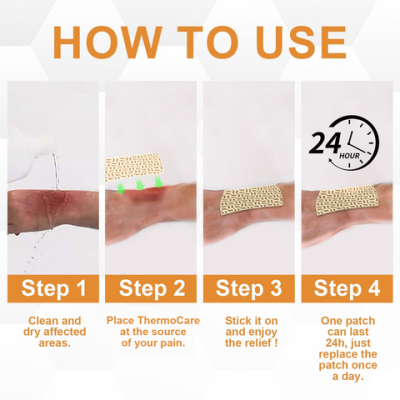 HOW TO USE

24 HOUR

Step 1

Clean and dry affected areas.

Step 2

Place ThermoCare at the source of your pain.

Step 3

Stick it on and enjoy the relief !

Step 4

One patch can last 24h, just replace the patch once a day.