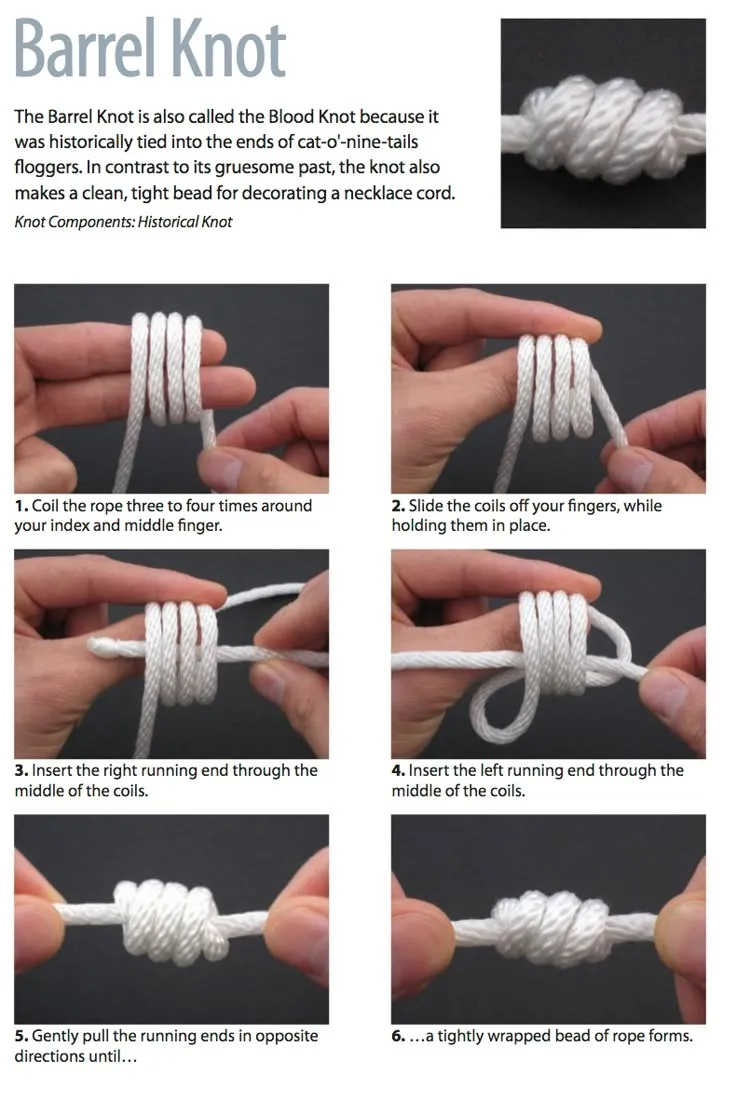 Barrel Knot

The Barrel Knot is also called the Blood Knot because it was historically tied into the ends of cat-o'-nine-tails floggers. In contrast to its gruesome past, the knot also makes a clean, tight bead for decorating a necklace cord.

Knot Components: Historical Knot

1. Coil the rope three to four times around your index and middle finger.

2. Slide the coils off your fingers, while holding them in place.

3. Insert the right running end through the middle of the coils.

4. Insert the left running end through the middle of the coils.

5. Gently pull the running ends in opposite directions until…

6. …a tightly wrapped bead of rope forms.