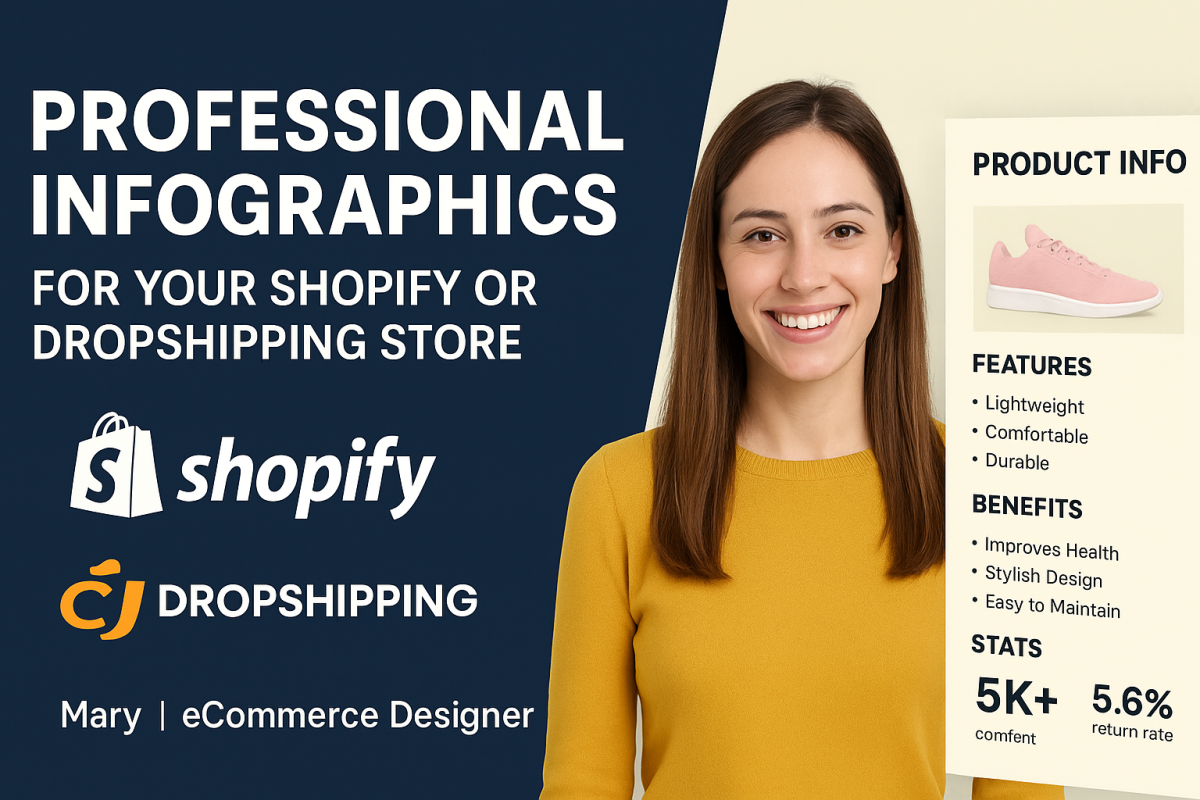 PROFESSIONAL INFOGRAPHICS

FOR YOUR SHOPIFY OR DROPSHIPPING STORE

S shopify

CJ DROPSHIPPING

Mary | eCommerce Designer

PRODUCT INFO

FEATURES

• Lightweight
• Comfortable
• Durable

BENEFITS

• Improves Health
• Stylish Design
• Easy to Maintain

STATS

5K+
comfent

5.6%
return rate