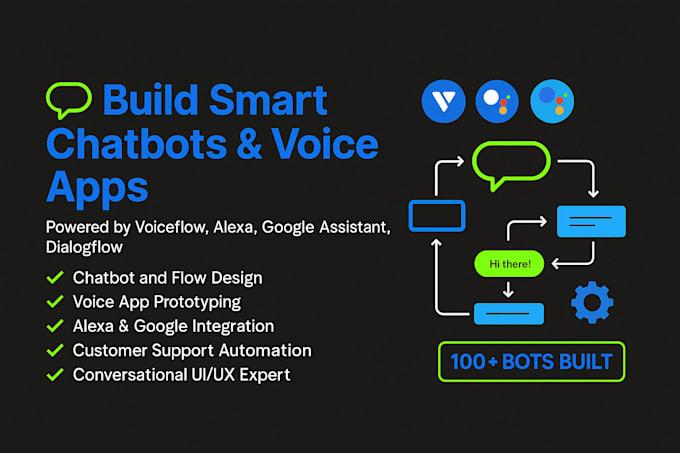 Build Smart Chatbots & Voice Apps

Powered by Voiceflow, Alexa, Google Assistant, Dialogflow

✓ Chatbot and Flow Design
✓ Voice App Prototyping
✓ Alexa & Google Integration
✓ Customer Support Automation
✓ Conversational UI/UX Expert

Hi there!

100+ BOTS BUILT